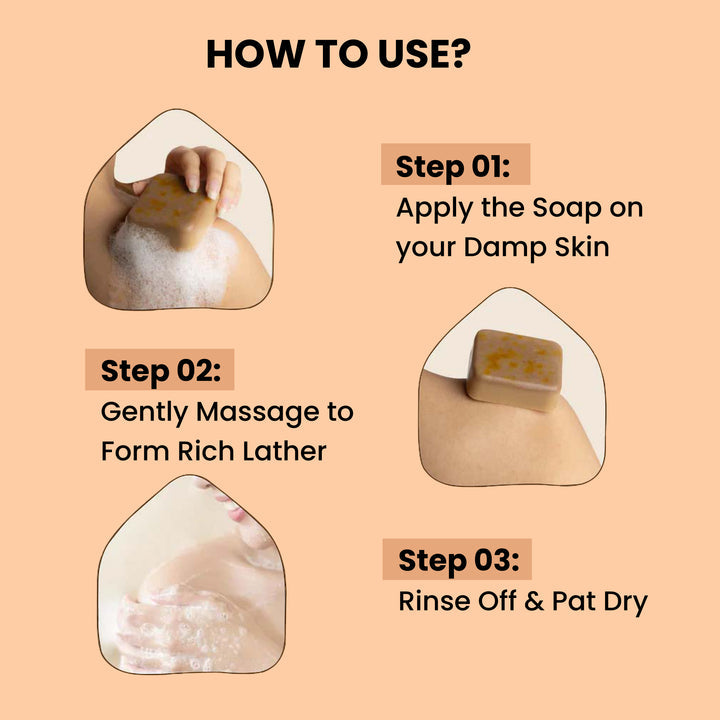 HOW TO USE?

Step 01:
Apply the Soap on your Damp Skin

Step 02:
Gently Massage to Form Rich Lather

Step 03:
Rinse Off & Pat Dry